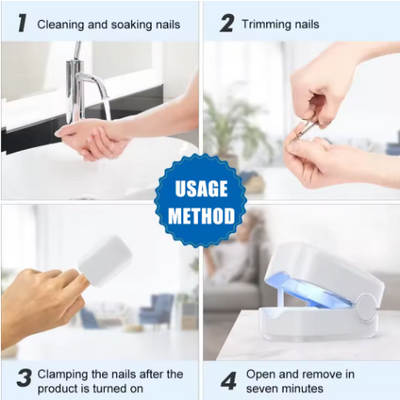 1 Cleaning and soaking nails

2 Trimming nails

USAGE METHOD

3 Clamping the nails after the product is turned on

4 Open and remove in seven minutes